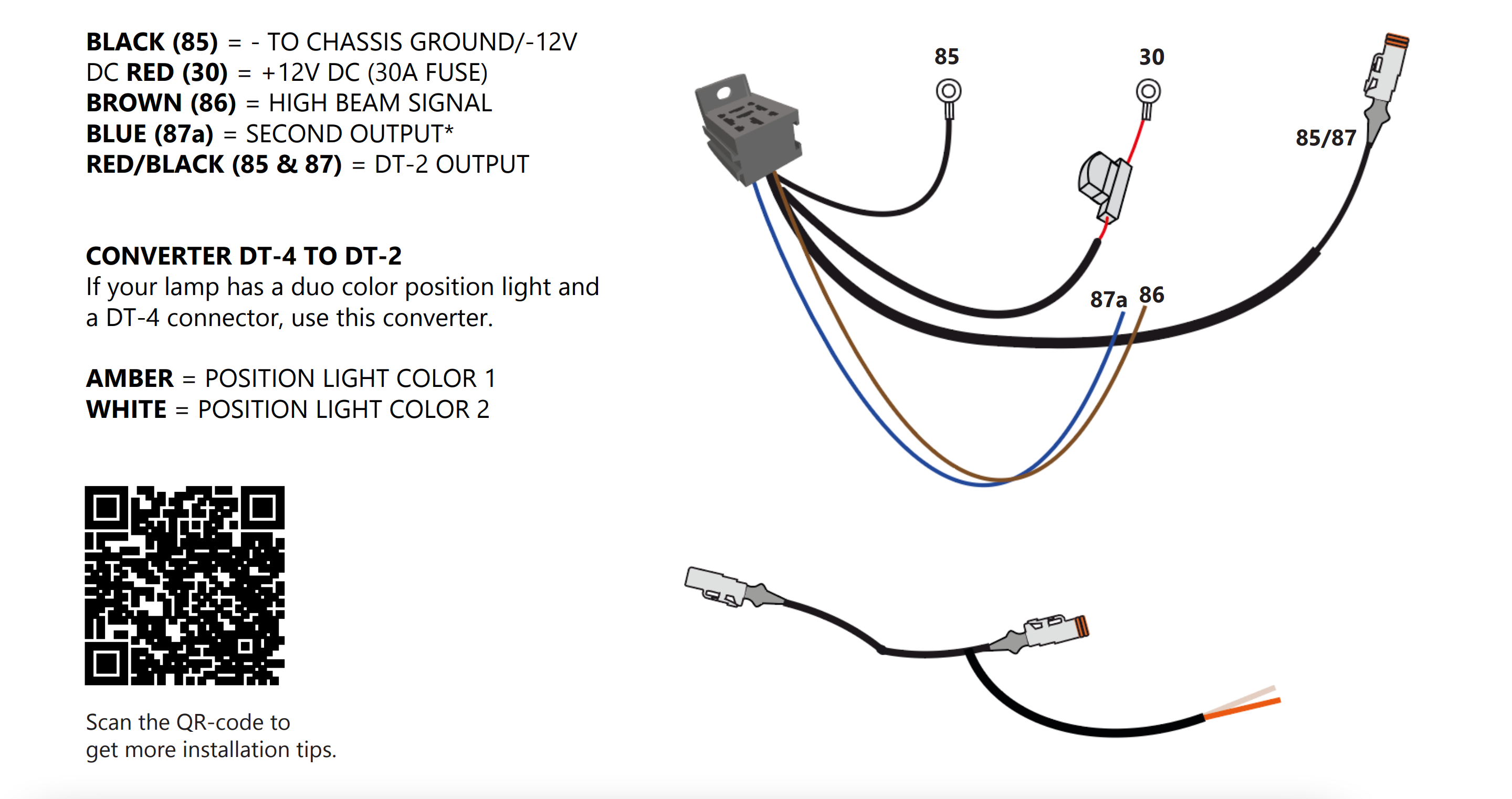 BLACK (85) = - TO CHASSIS GROUND/-12V DC RED (30) = +12V DC (30A FUSE)
BROWN (86) = HIGH BEAM SIGNAL
BLUE (87a) = SECOND OUTPUT*
RED/BLACK (85 & 87) = DT-2 OUTPUT

CONVERTER DT-4 TO DT-2
If your lamp has a duo color position light and a DT-4 connector, use this converter.

AMBER = POSITION LIGHT COLOR 1
WHITE = POSITION LIGHT COLOR 2

Scan the QR-code to get more installation tips.

85

30

85/87

87a 86