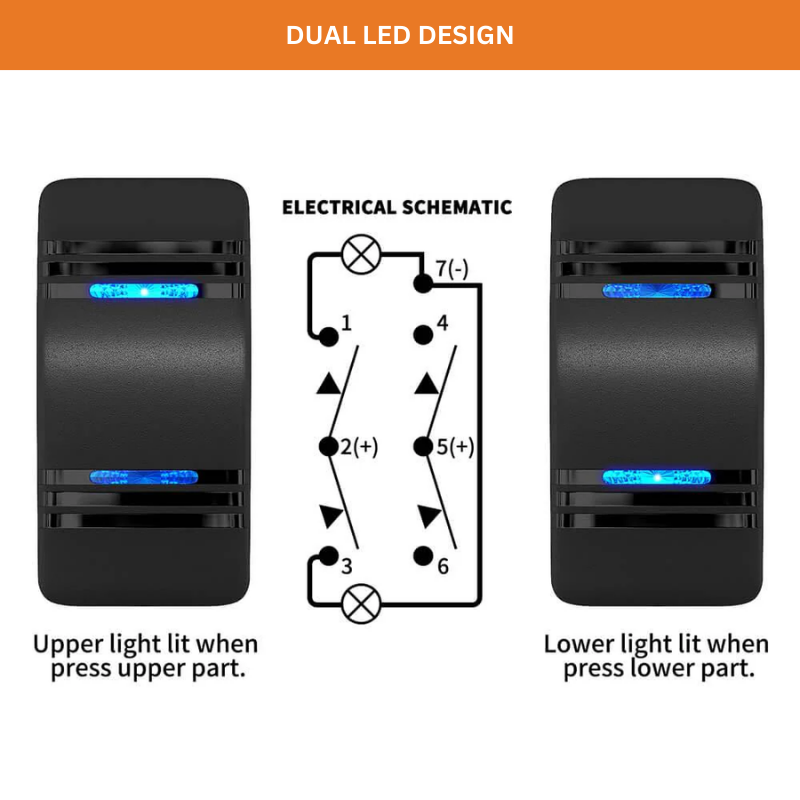 DUAL LED DESIGN

ELECTRICAL SCHEMATIC

7(-)

1

4

2(+)

5(+)

3

6

Upper light lit when press upper part.

Lower light lit when press lower part.